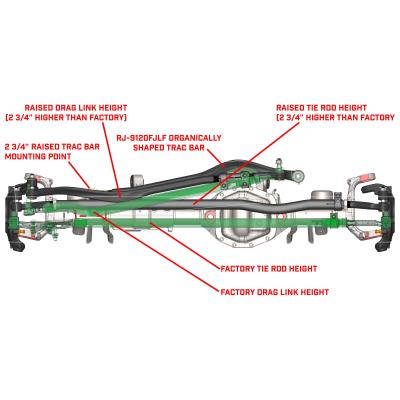 RAISED DRAG LINK HEIGHT
[2 3/4" HIGHER THAN FACTORY]

RAISED TIE ROD HEIGHT
[2 3/4" HIGHER THAN FACTORY

RJ-9120FJLF ORGANICALLY
SHAPED TRAC BAR

2 3/4" RAISED TRAC BAR
MOUNTING POINT

FACTORY TIE ROD HEIGHT

FACTORY DRAG LINK HEIGHT